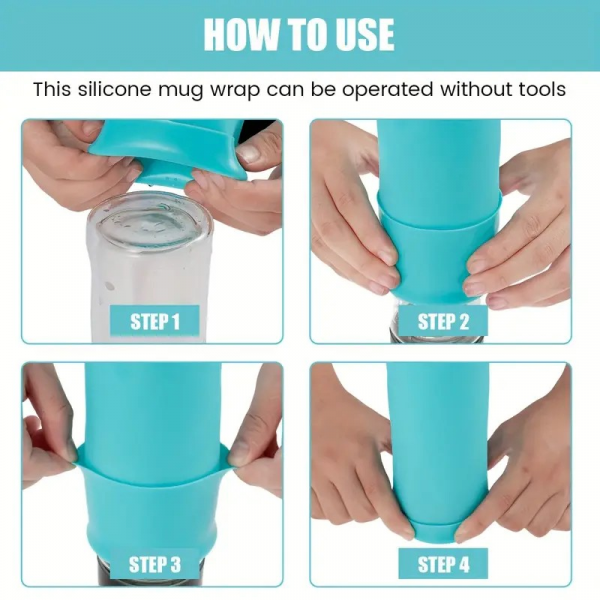 HOW TO USE

This silicone mug wrap can be operated without tools

STEP 1

STEP 2

STEP 3

STEP 4